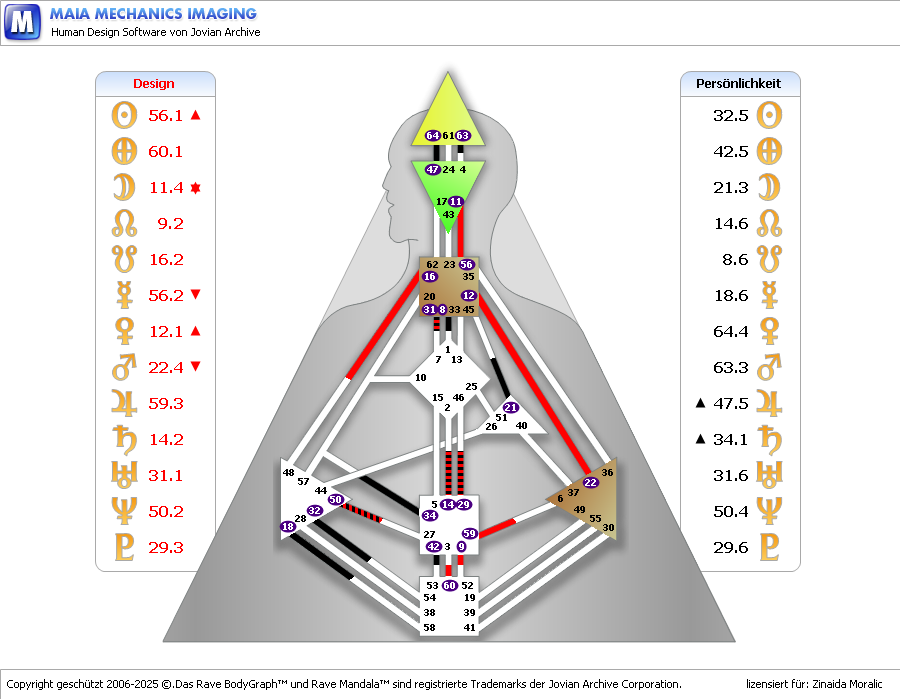 M
MAIA MECHANICS IMAGING
Human Design Software von Jovian Archive

Design
56.1 ▲
60.1
11.4 ✸
9.2
16.2
56.2 ▼
12.1 ▲
22.4 ▼
59.3
14.2
31.1
50.2
29.3

Persönlichkeit
32.5
42.5
21.3
14.6
8.6
18.6
64.4
63.3
▲ 47.5
▲ 34.1
31.6
50.4
29.6

64 61 63
47 24 4
17 11
43
62 23 56
16 35
20 12
31 8 33 45
1
7 13
10
25
15 46
2
21
51
26 40
48
57
44
50
32
28
18
36
22
37
6
49
55
30
5 14 29
34
27 59
42 3 9
53 60 52
54 19
38 39
58 41

Copyright geschützt 2006-2025 ©.Das Rave BodyGraph™ und Rave Mandala™ sind registrierte Trademarks der Jovian Archive Corporation.
lizensiert für: Zinaida Moralic